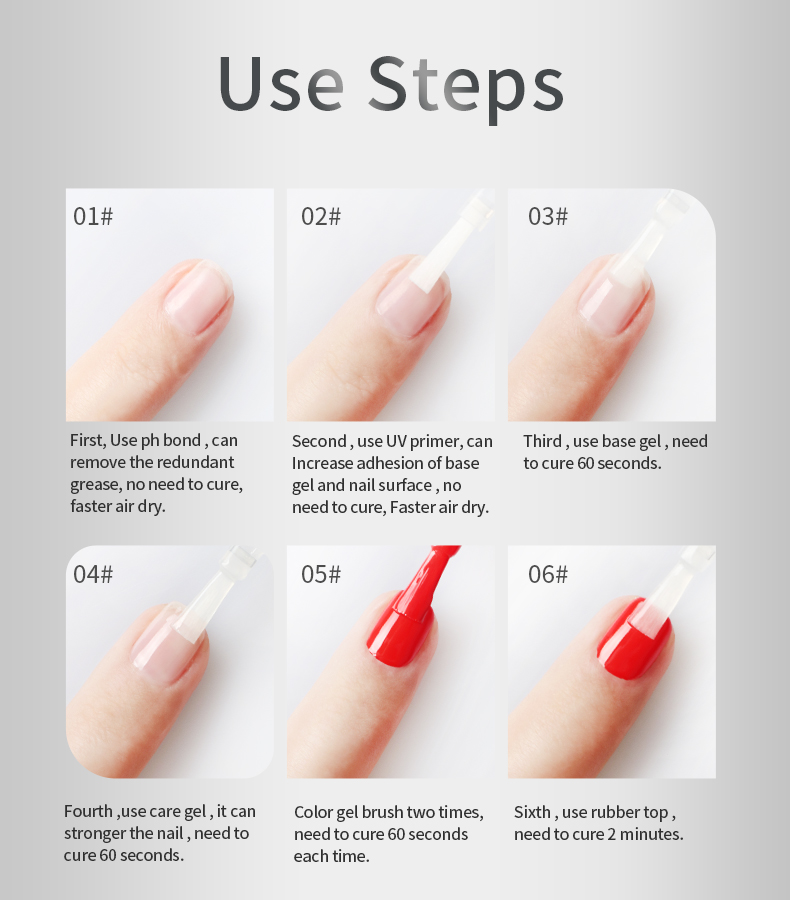 Use Steps

01#

First, Use ph bond , can remove the redundant grease, no need to cure, faster air dry.

02#

Second , use UV primer, can Increase adhesion of base gel and nail surface , no need to cure, Faster air dry.

03#

Third , use base gel , need to cure 60 seconds.

04#

Fourth ,use care gel , it can stronger the nail , need to cure 60 seconds.

05#

Color gel brush two times, need to cure 60 seconds each time.

06#

Sixth , use rubber top , need to cure 2 minutes.